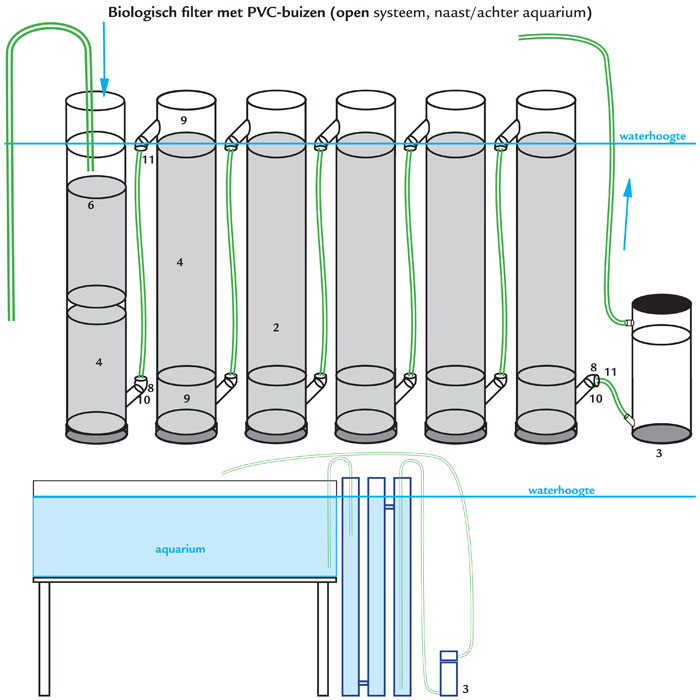 Biologisch filter met PVC-buizen (open systeem, naast/achter aquarium)

9

waterhoogte

11

6

4

2

4

8

10

9

8

11

10

3

waterhoogte

aquarium

3